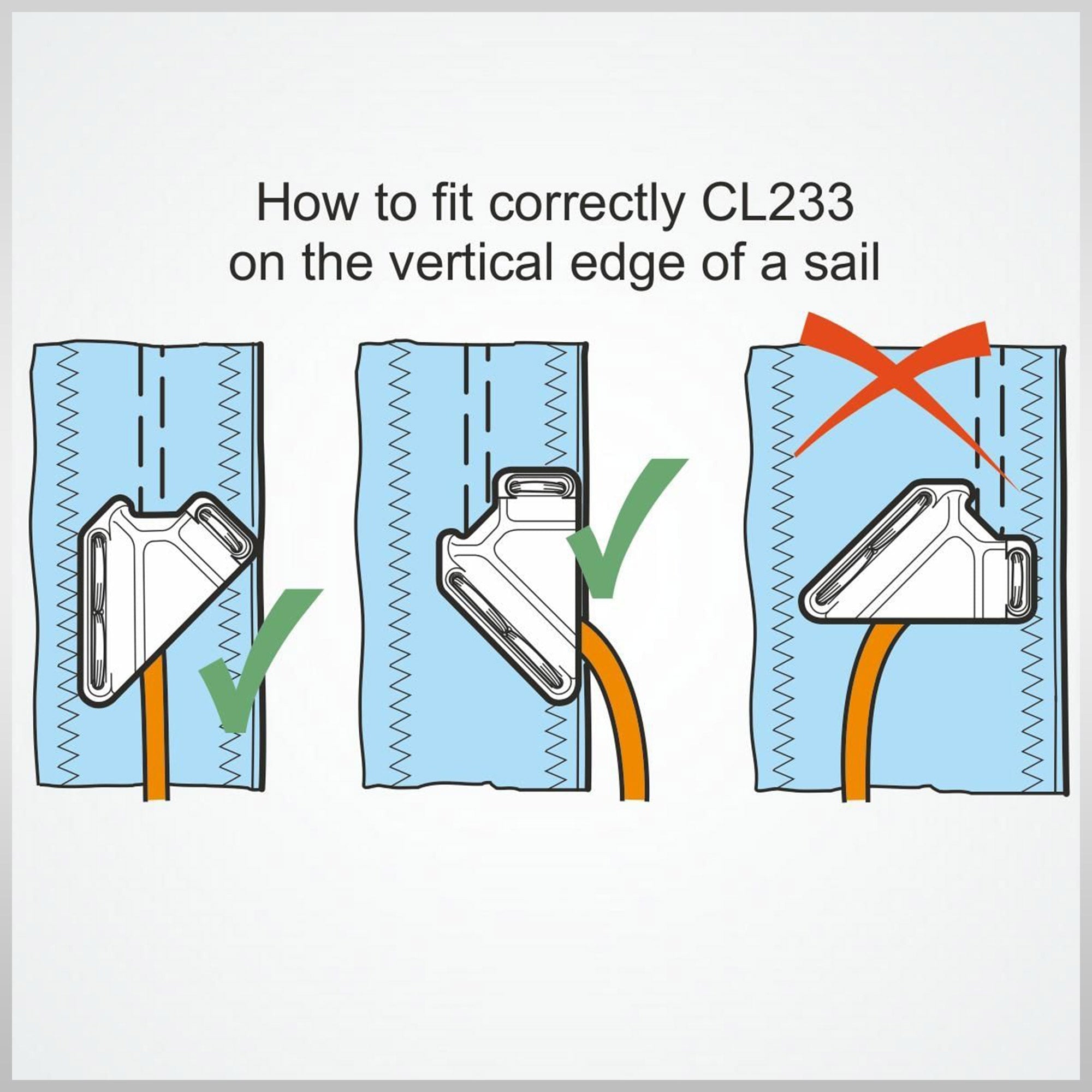 How to fit correctly CL233
on the vertical edge of a sail