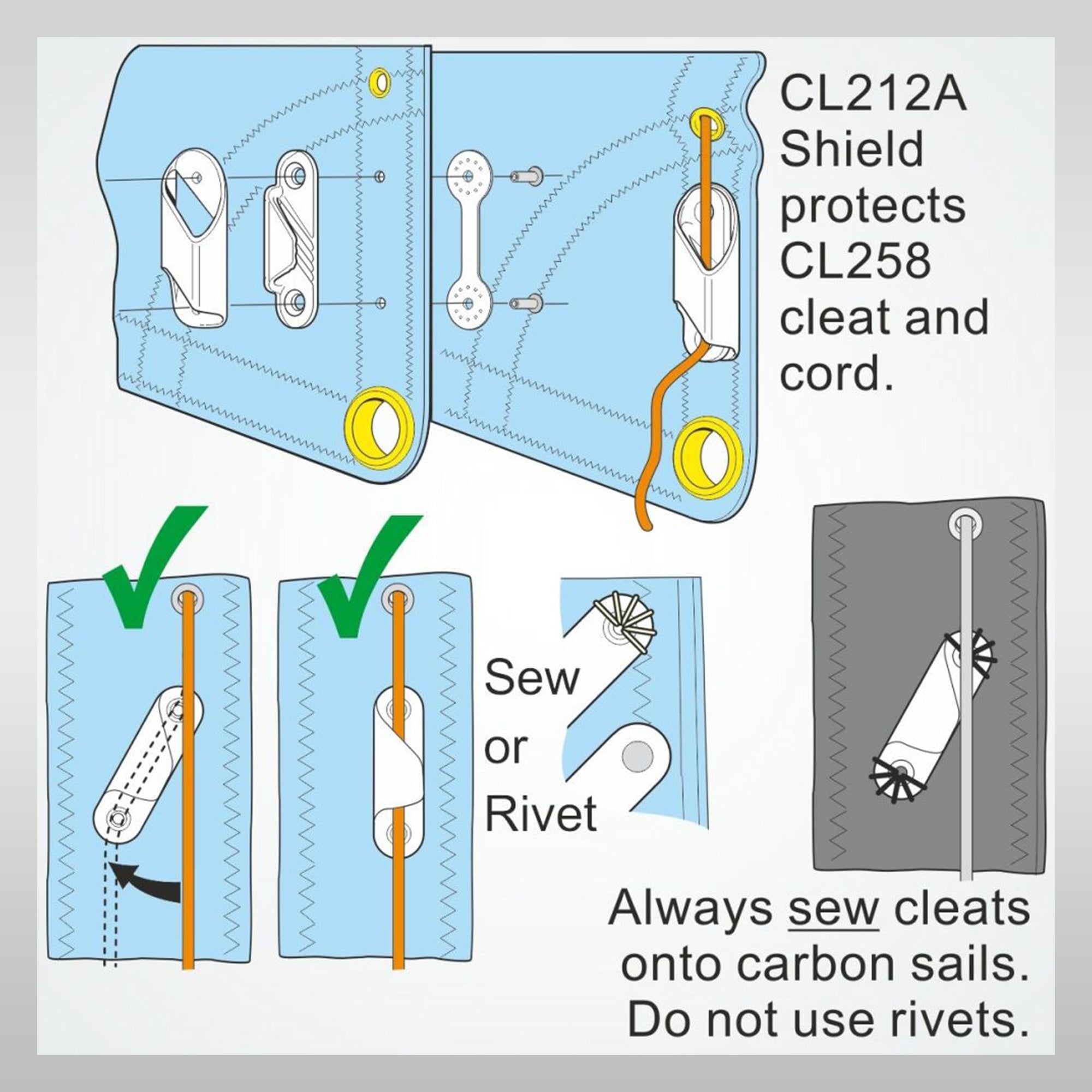 CL212A Shield protects CL258 cleat and cord.

Sew or Rivet

Always sew cleats onto carbon sails. Do not use rivets.