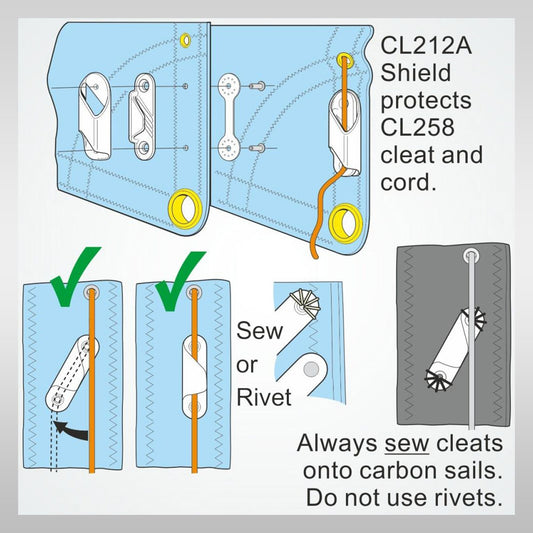 CL212A Shield protects CL258 cleat and cord.

Sew or Rivet

Always sew cleats onto carbon sails. Do not use rivets.