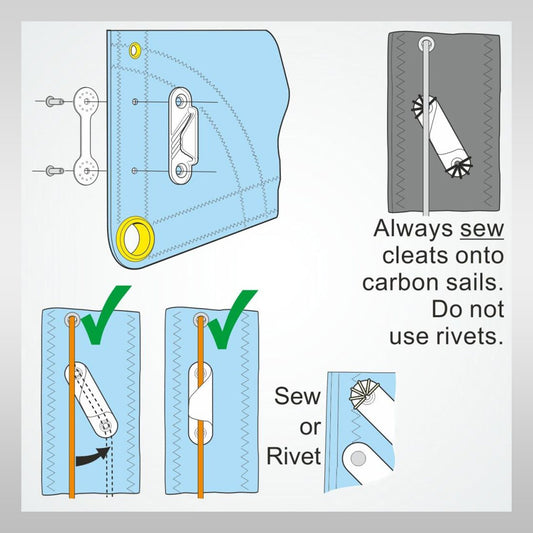 Always sew cleats onto carbon sails. Do not use rivets.

Sew or Rivet